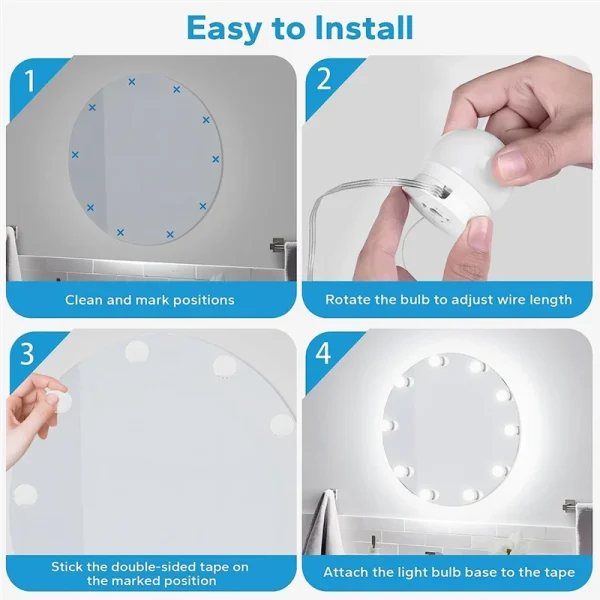 Easy to Install

1

Clean and mark positions

2

Rotate the bulb to adjust wire length

3

Stick the double-sided tape on the marked position

4

Attach the light bulb base to the tape